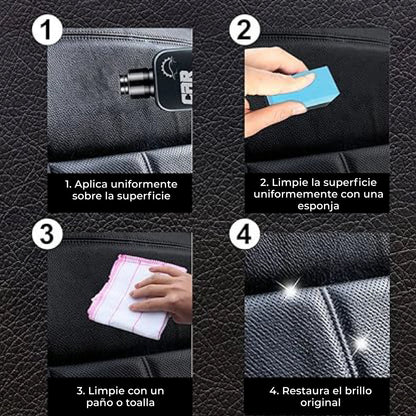 1

CAR

1. Aplica uniformente sobre la superficie

2

2. Limpie la superficie uniformemente con una esponja

3

3. Limpie con un paño o toalla

4

4. Restaura el brillo original